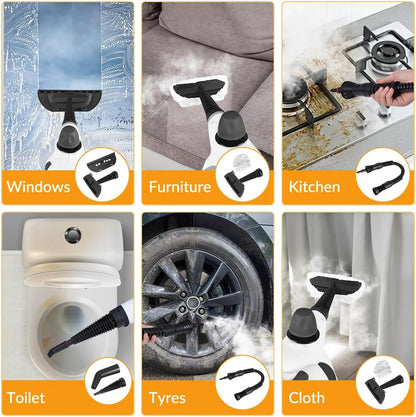 Windows

Furniture

Kitchen

Toilet

Tyres

Cloth