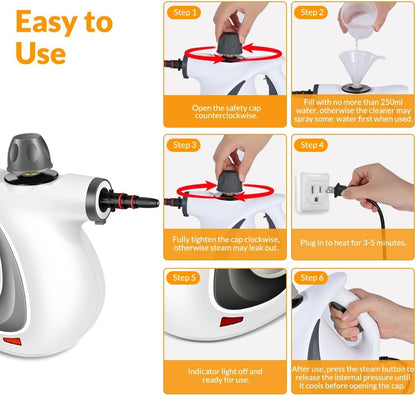 Easy to Use

Step 1
Open the safety cap counterclockwise.

Step 2
Fill with no more than 250ml water, otherwise the cleaner may spray some water first when used.

Step 3
Fully tighten the cap clockwise, otherwise steam may leak out.

Step 4
Plug in to heat for 3-5 minutes.

Step 5
Indicator light off and ready for use.

Step 6
After use, press the steam button to release the internal pressure until it cools before opening the cap.